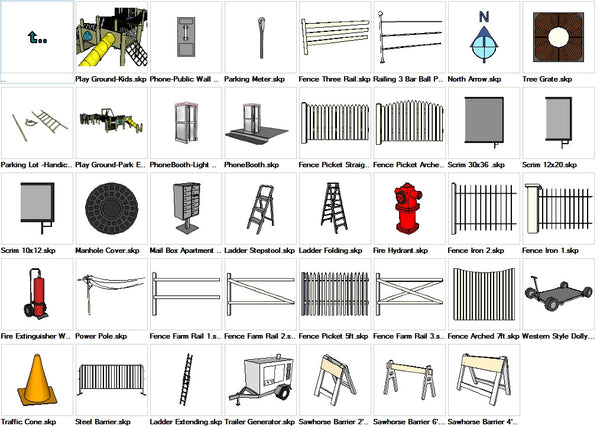 ..
Play Ground-Kids.skp
Phone-Public Wall ...
Parking Meter.skp
Fence Three Rail.skp
Railing 3 Bar Ball P...
N
North Arrow.skp
Tree Grate.skp

Parking Lot -Handic...
Play Ground-Park E...
PhoneBooth-Light ...
PhoneBooth.skp
Fence Picket Straig...
Fence Picket Arche...
Scrim 30x36 .skp
Scrim 12x20.skp

Scrim 10x12.skp
Manhole Cover.skp
Mail Box Apartment ...
Ladder Stepstool.skp
Ladder Folding.skp
Fire Hydrant.skp
Fence Iron 2.skp
Fence Iron 1.skp

Fire Extinguisher W...
Power Pole.skp
Fence Farm Rail 1.s...
Fence Farm Rail 2.s...
Fence Picket 5ft.skp
Fence Farm Rail 3.s...
Fence Arched 7ft.skp
Western Style Dolly...

Traffic Cone.skp
Steel Barrier.skp
Ladder Extending.skp
Trailer Generator.skp
Sawhorse Barrier 2'...
Sawhorse Barrier 6'...
Sawhorse Barrier 4'...