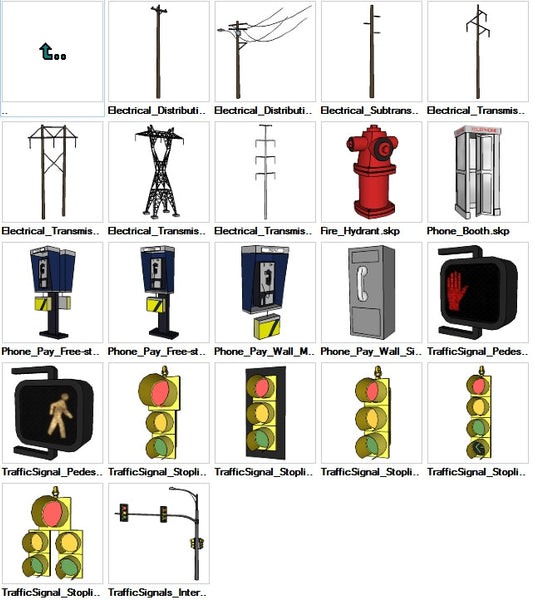 ..

Electrical_Distributi...

Electrical_Distributi...

Electrical_Subtrans...

Electrical_Transmis...

Electrical_Transmis...

Electrical_Transmis...

Electrical_Transmis...

Fire_Hydrant.skp

TELEPHONE

Phone_Booth.skp

Phone_Pay_Free-st...

Phone_Pay_Free-st...

Phone_Pay_Wall_M...

Phone_Pay_Wall_Si...

TrafficSignal_Pedes...

TrafficSignal_Pedes...

TrafficSignal_Stopli...

TrafficSignal_Stopli...

TrafficSignal_Stopli...

TrafficSignal_Stopli...

TrafficSignal_Stopli...

TrafficSignals_Inter...