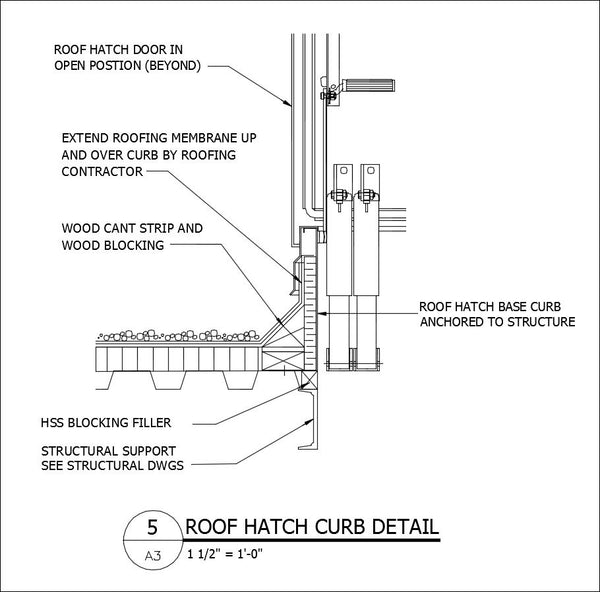 ROOF HATCH DOOR IN OPEN POSTION (BEYOND)

EXTEND ROOFING MEMBRANE UP AND OVER CURB BY ROOFING CONTRACTOR

WOOD CANT STRIP AND WOOD BLOCKING

ROOF HATCH BASE CURB ANCHORED TO STRUCTURE

HSS BLOCKING FILLER

STRUCTURAL SUPPORT SEE STRUCTURAL DWGS

5
A3
ROOF HATCH CURB DETAIL
1 1/2" = 1'-0"