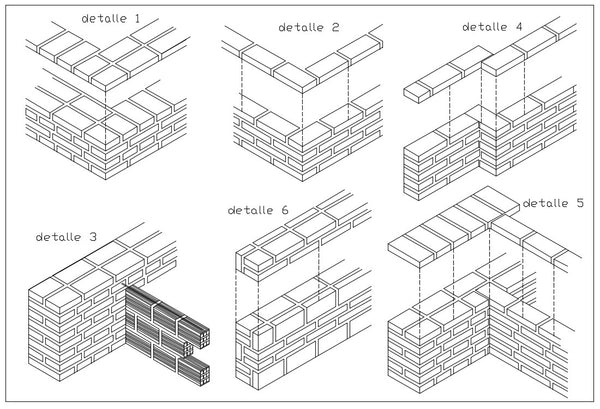 detalle 1

detalle 2

detalle 4

detalle 6

detalle 5

detalle 3