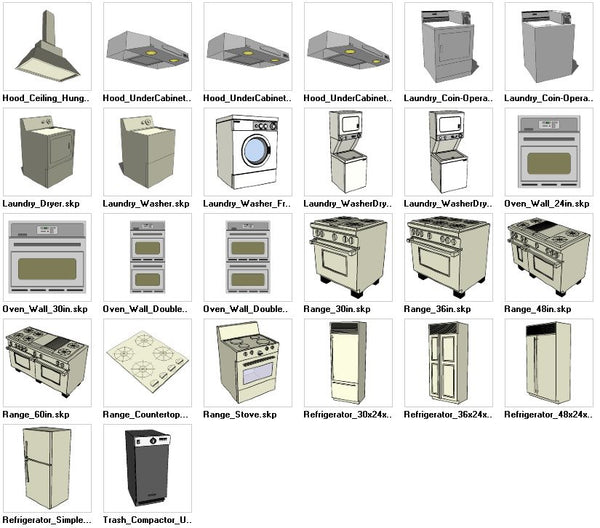 Hood_Ceiling_Hung..
Hood_UnderCabinet..
Hood_UnderCabinet..
Hood_UnderCabinet..
Laundry_Coin-Opera..
Laundry_Coin-Opera..
Laundry_Dryer.skp
Laundry_Washer.skp
Laundry_Washer_Fr..
Laundry_WasherDry..
Laundry_WasherDry..
Oven_Wall_24in.skp
Oven_Wall_30in.skp
Oven_Wall_Double..
Oven_Wall_Double..
Range_30in.skp
Range_36in.skp
Range_48in.skp
Range_60in.skp
Range_Countertop...
Range_Stove.skp
Refrigerator_30x24x..
Refrigerator_36x24x..
Refrigerator_48x24x..
Refrigerator_Simple...
Trash_Compactor_U..